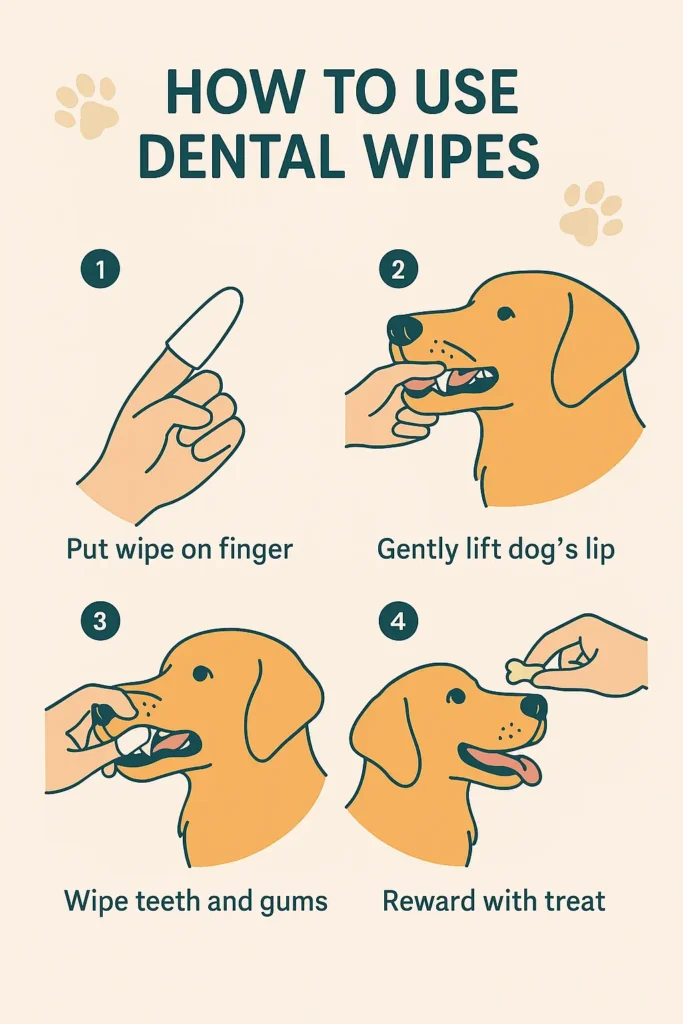 HOW TO USE DENTAL WIPES

1

Put wipe on finger

2

Gently lift dog's lip

3

Wipe teeth and gums

4

Reward with treat